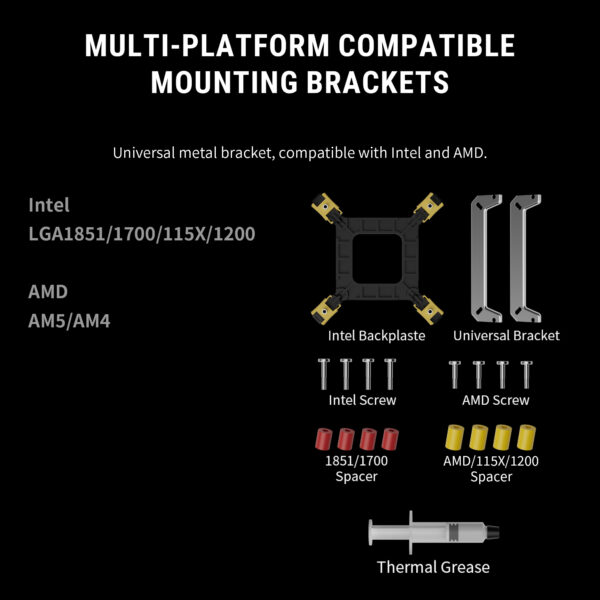 MULTI-PLATFORM COMPATIBLE MOUNTING BRACKETS

Universal metal bracket, compatible with Intel and AMD.

Intel
LGA1851/1700/115X/1200

AMD
AM5/AM4

Intel Backplaste

Universal Bracket

Intel Screw

AMD Screw

1851/1700 Spacer

AMD/115X/1200 Spacer

Thermal Grease