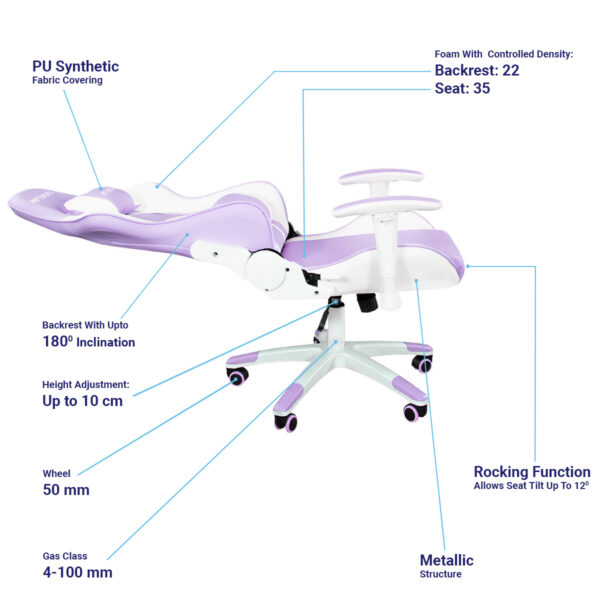 PU Synthetic
Fabric Covering

Foam With Controlled Density:
Backrest: 22
Seat: 35

Backrest With Upto
$180^0$ Inclination

Height Adjustment:
Up to 10 cm

Wheel
50 mm

Gas Class
4-100 mm

Rocking Function
Allows Seat Tilt Up To $12^0$

Metallic
Structure