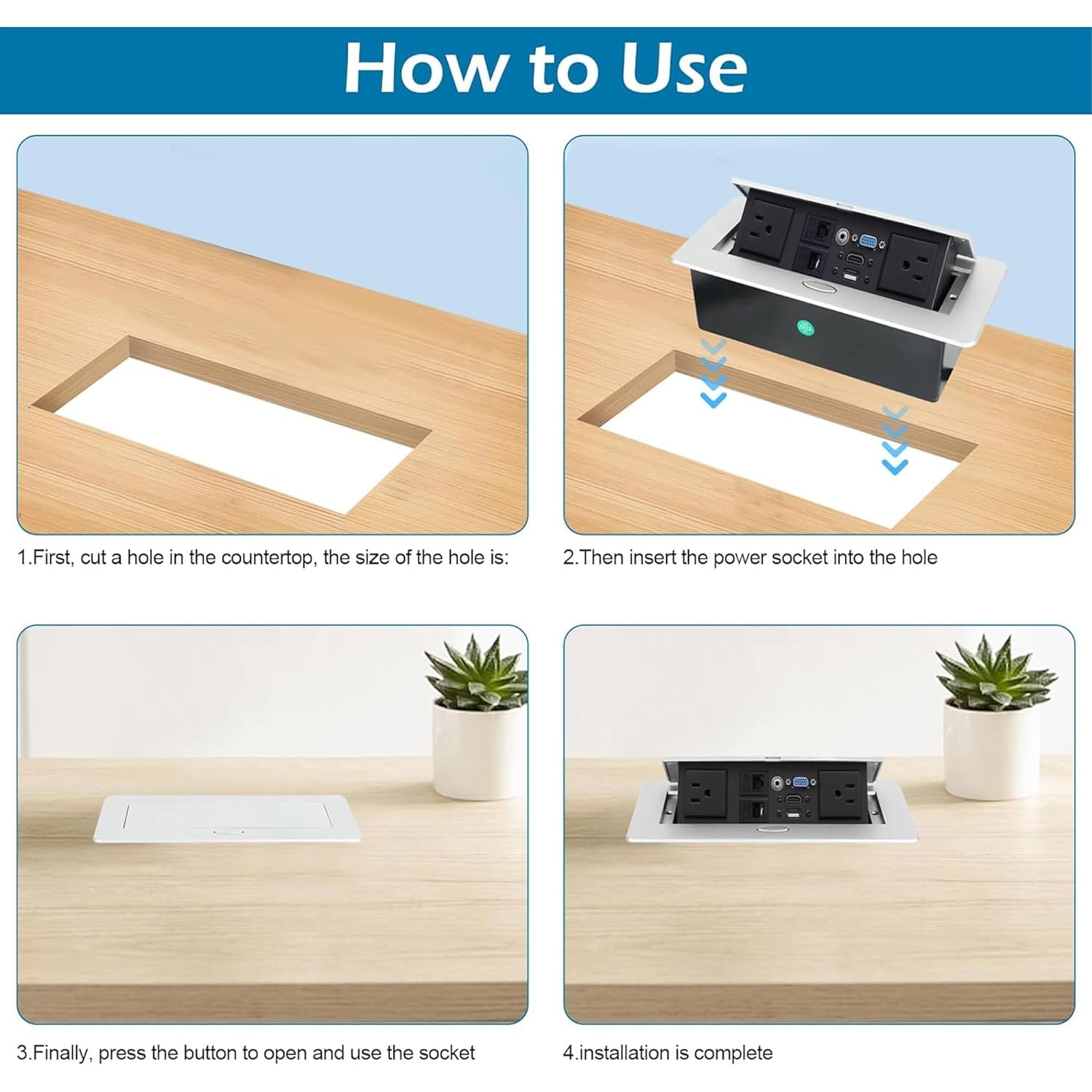 How to Use

1.First, cut a hole in the countertop, the size of the hole is:

2.Then insert the power socket into the hole

3.Finally, press the button to open and use the socket

4.installation is complete