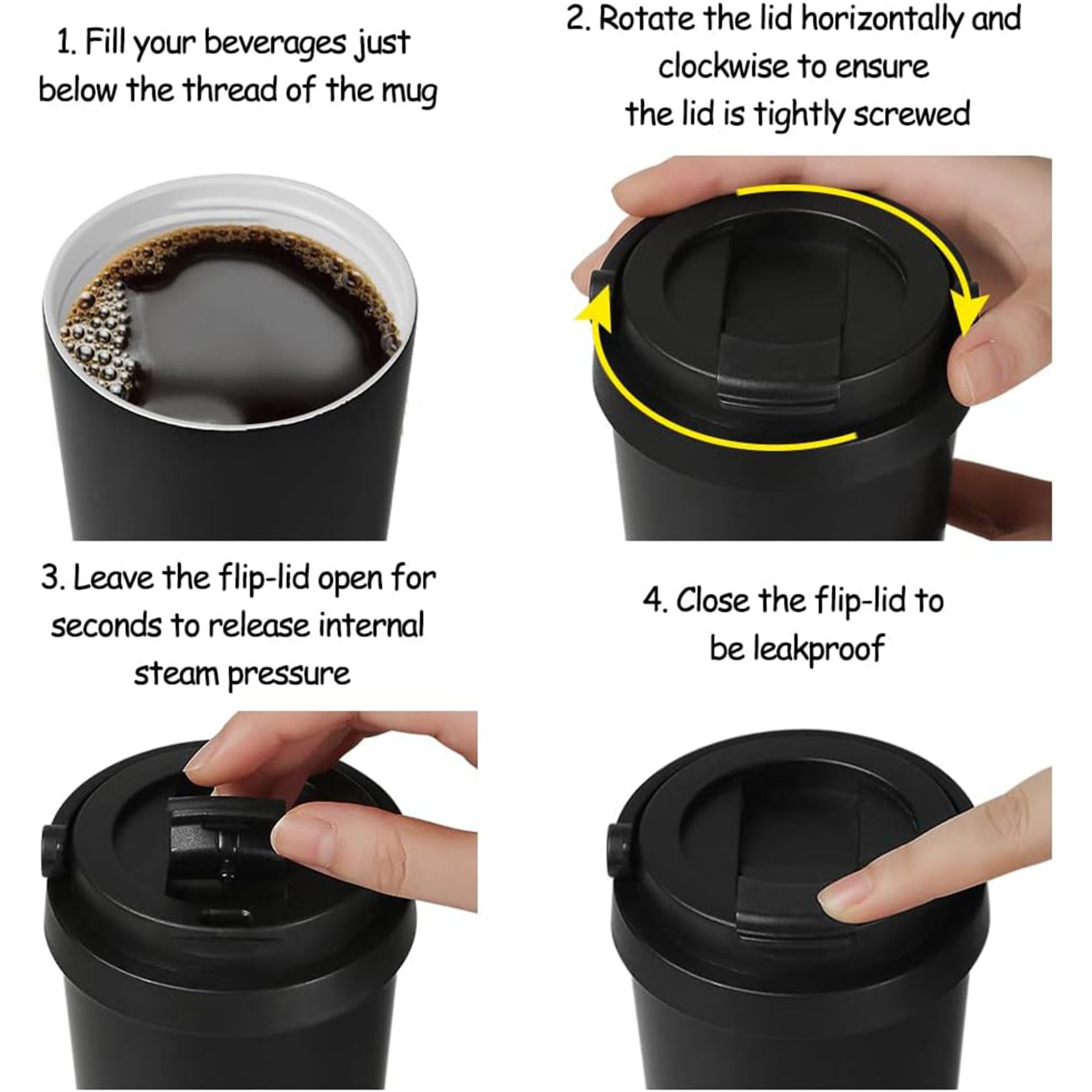 1. Fill your beverages just below the thread of the mug

2. Rotate the lid horizontally and clockwise to ensure the lid is tightly screwed

3. Leave the flip-lid open for seconds to release internal steam pressure

4. Close the flip-lid to be leakproof