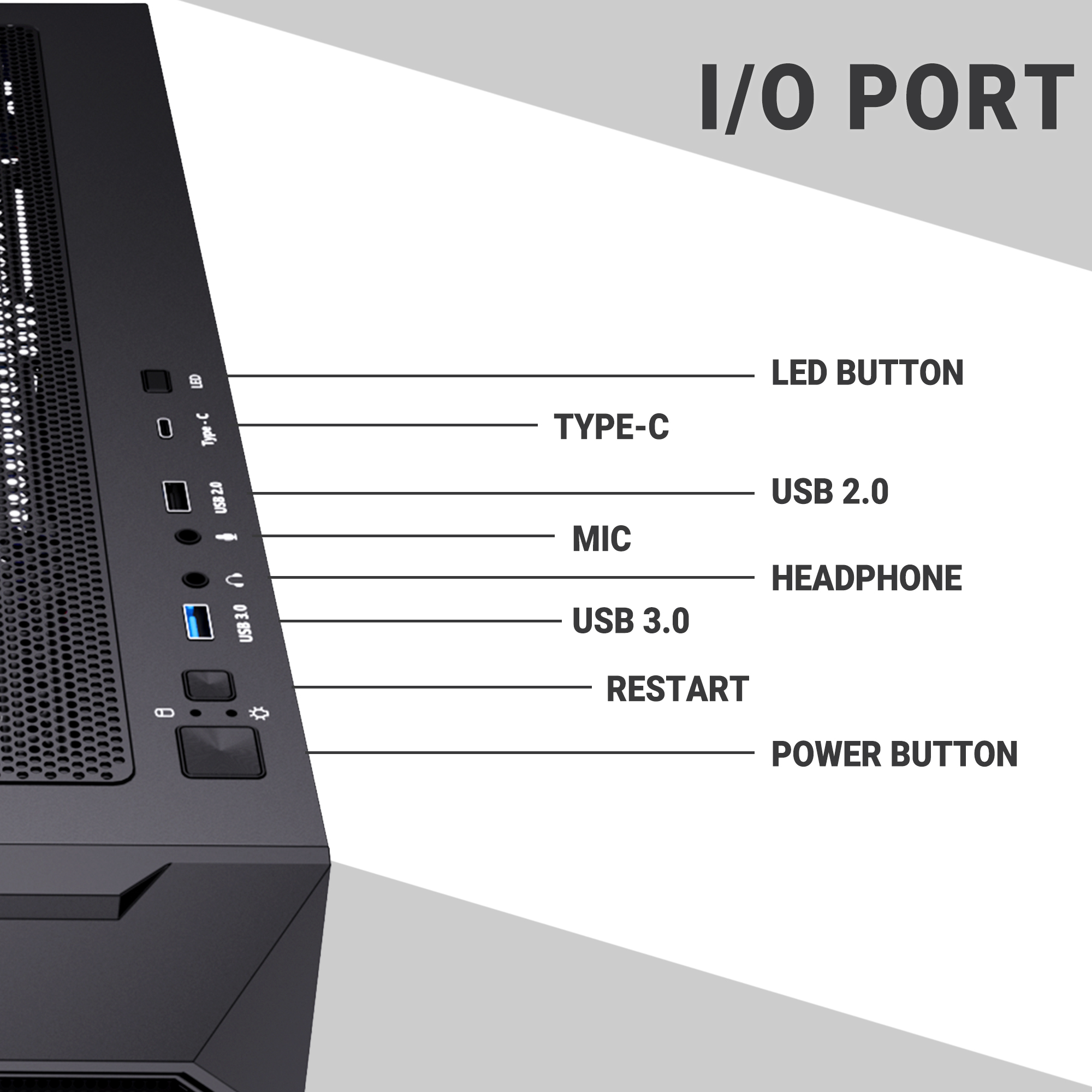 I/O PORT

LED

Type-C

USB 2.0

USB 3.0

LED BUTTON

TYPE-C

USB 2.0

MIC

HEADPHONE

USB 3.0

RESTART

POWER BUTTON