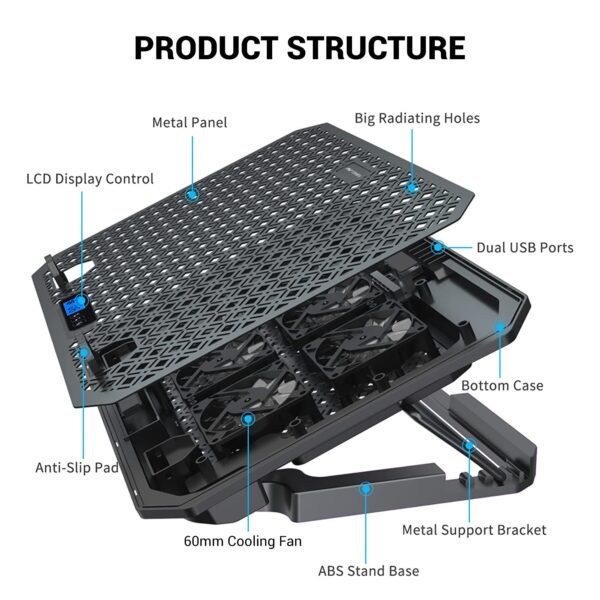 PRODUCT STRUCTURE

Metal Panel

Big Radiating Holes

LCD Display Control

Dual USB Ports

Bottom Case

Anti-Slip Pad

60mm Cooling Fan

Metal Support Bracket

ABS Stand Base