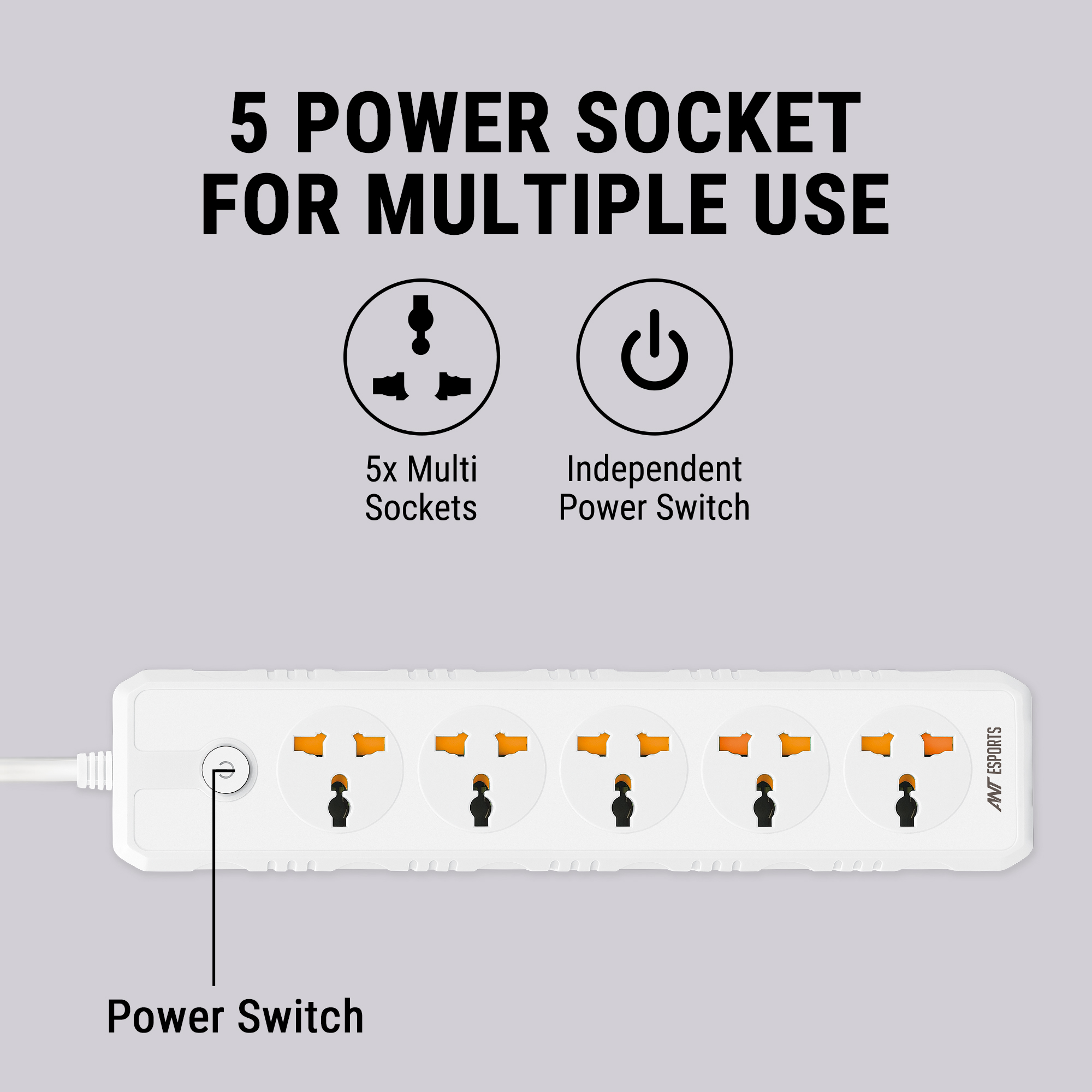 5 POWER SOCKET
FOR MULTIPLE USE

5x Multi
Sockets

Independent
Power Switch

ANT ESPORTS

Power Switch