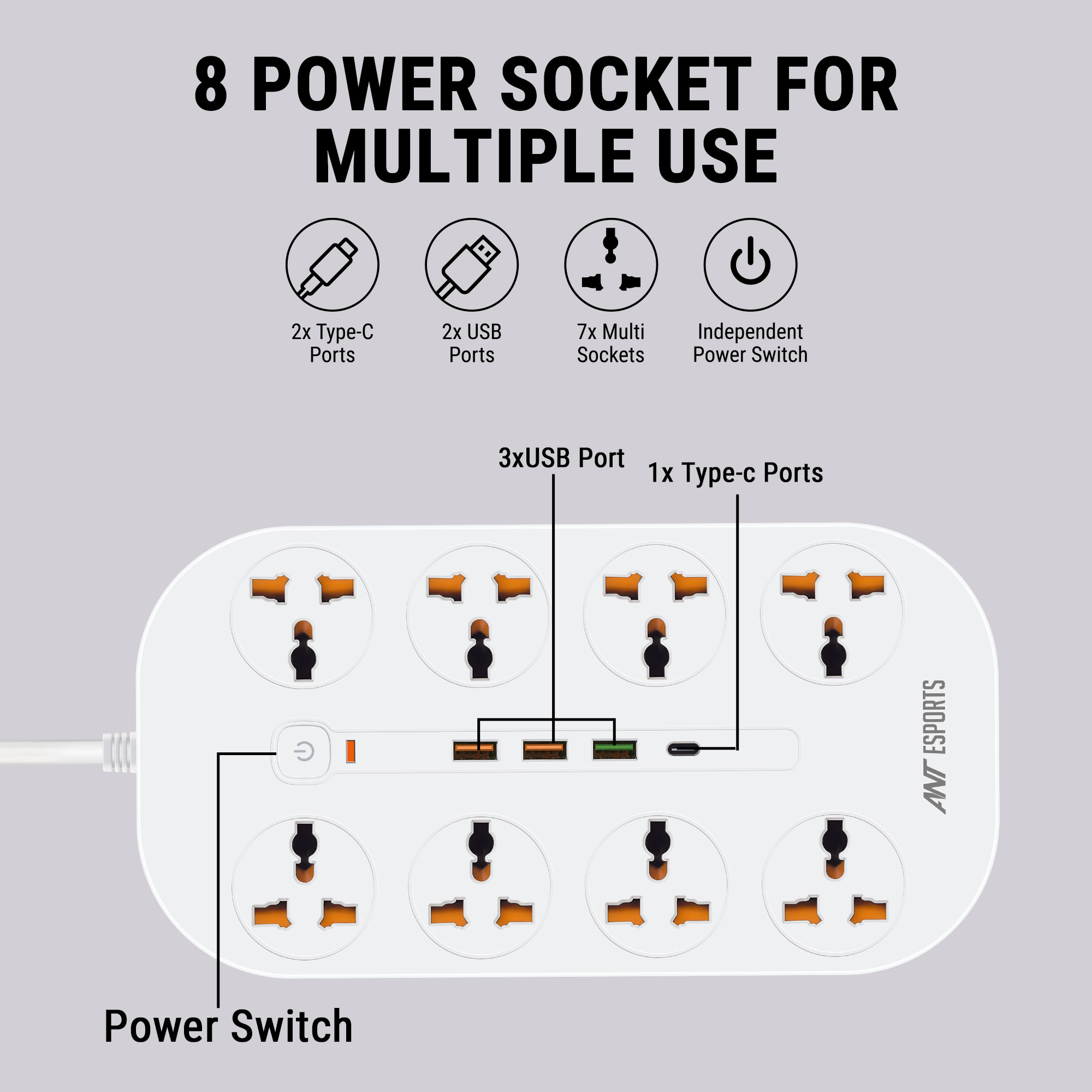 8 POWER SOCKET FOR MULTIPLE USE

2x Type-C Ports

2x USB Ports

7x Multi Sockets

Independent Power Switch

3xUSB Port

1x Type-c Ports

ANT ESPORTS

Power Switch