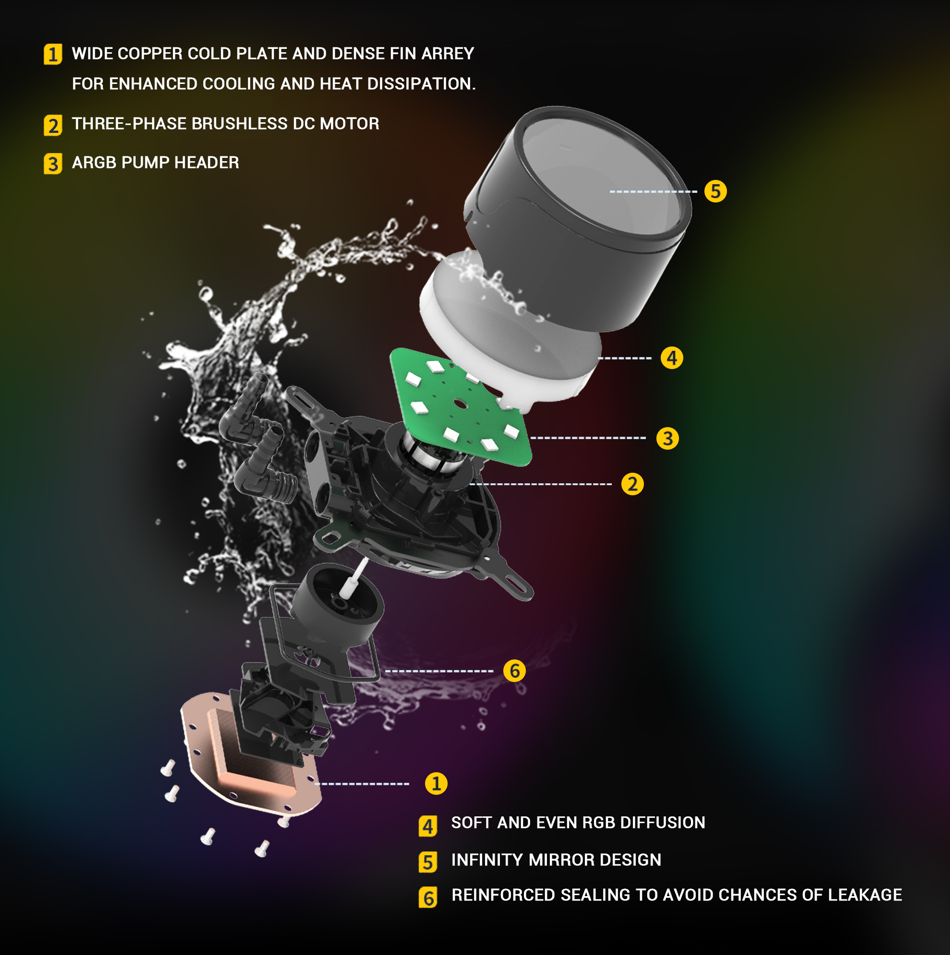 1 WIDE COPPER COLD PLATE AND DENSE FIN ARREY FOR ENHANCED COOLING AND HEAT DISSIPATION.

2 THREE-PHASE BRUSHLESS DC MOTOR

3 ARGB PUMP HEADER

5

4

3

2

6

1

4 SOFT AND EVEN RGB DIFFUSION

5 INFINITY MIRROR DESIGN

6 REINFORCED SEALING TO AVOID CHANCES OF LEAKAGE